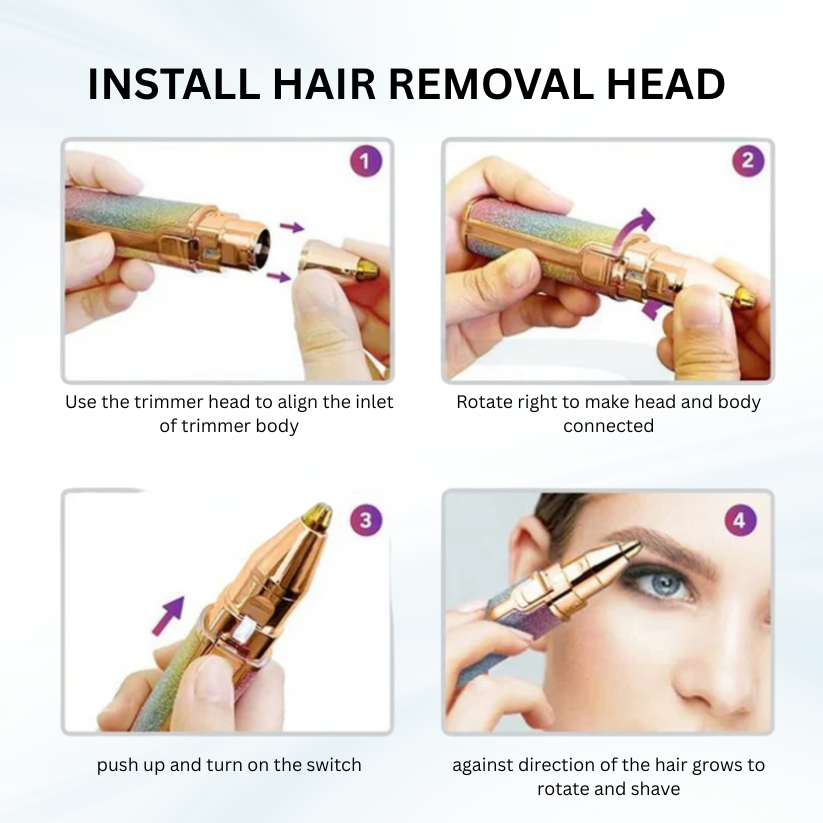 INSTALL HAIR REMOVAL HEAD

1

Use the trimmer head to align the inlet of trimmer body

2

Rotate right to make head and body connected

3

push up and turn on the switch

4

against direction of the hair grows to rotate and shave